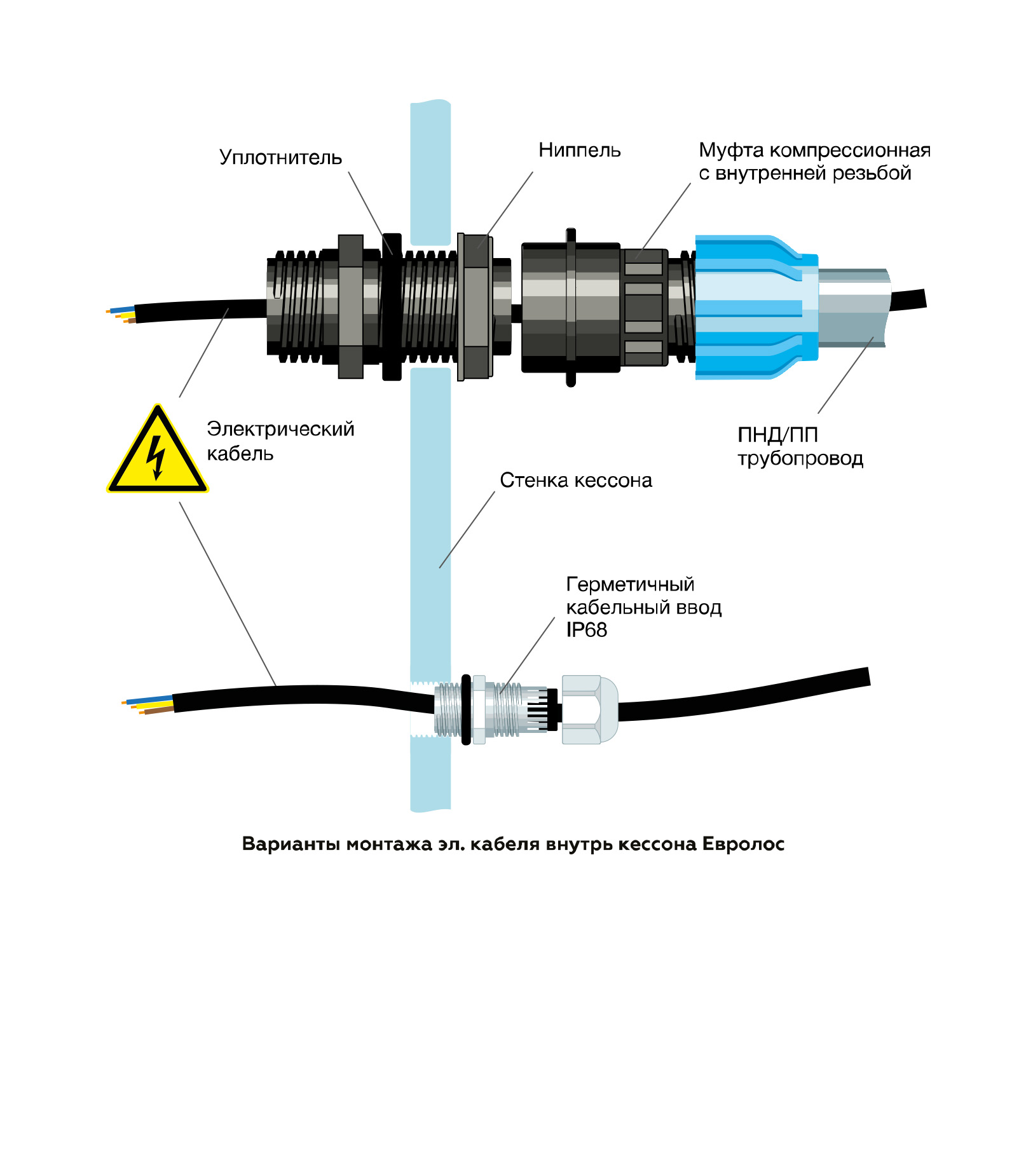 Уплотнитель

Ниппель

Муфта компрессионная с внутренней резьбой

Электрический кабель

ПНД/ПП трубопровод

Стенка кессона

Герметичный кабельный ввод IP68

Варианты монтажа эл. кабеля внутрь кессона Евролос